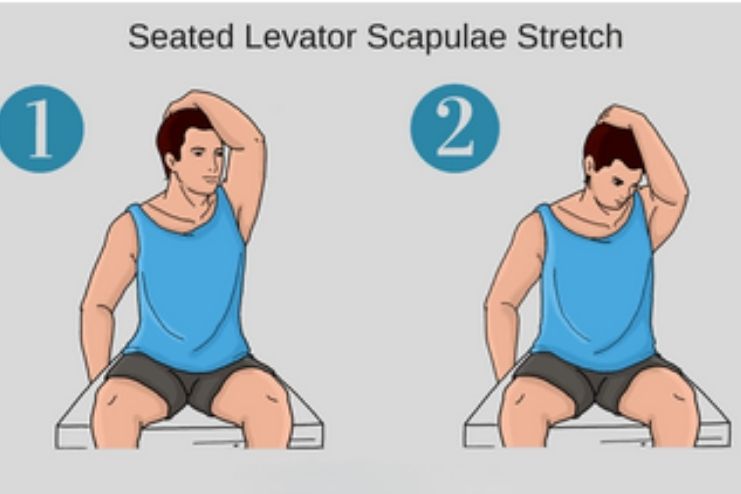 Seated Levator Scapulae Stretch

1

2